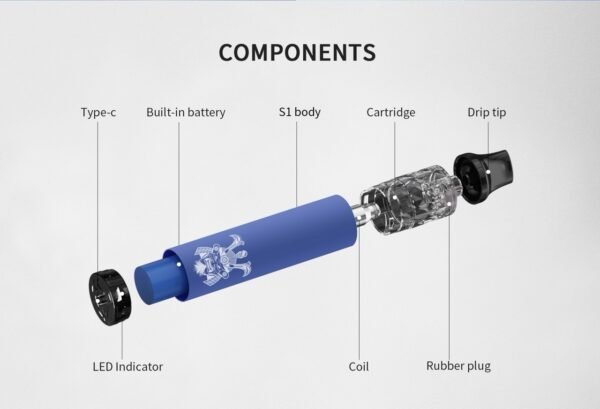 COMPONENTS

Type-c

Built-in battery

S1 body

Cartridge

Drip tip

LED Indicator

Coil

Rubber plug